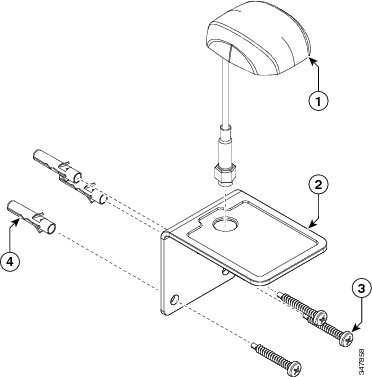 1
2
4
3
347858