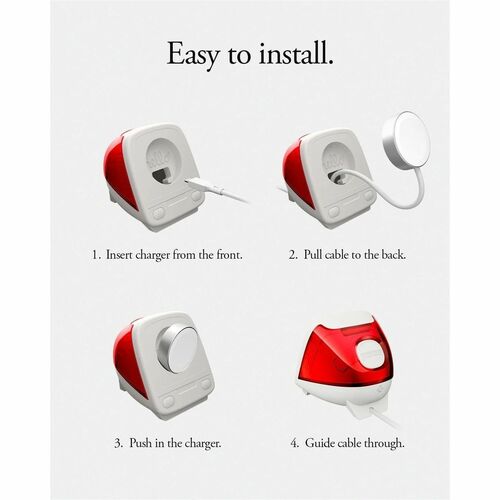 Easy to install.

1. Insert charger from the front.

2. Pull cable to the back.

3. Push in the charger.

4. Guide cable through.