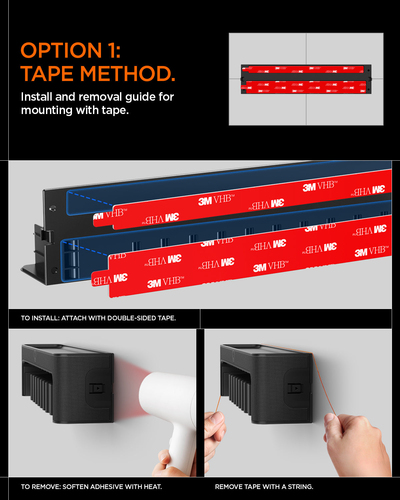 OPTION 1:
TAPE METHOD.

Install and removal guide for mounting with tape.

3M VHB™

TO INSTALL: ATTACH WITH DOUBLE-SIDED TAPE.

TO REMOVE: SOFTEN ADHESIVE WITH HEAT.

REMOVE TAPE WITH A STRING.