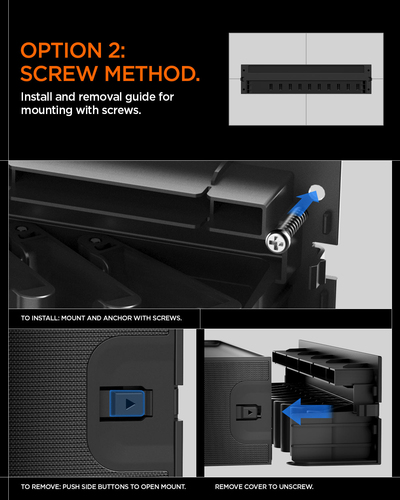 OPTION 2:
SCREW METHOD.

Install and removal guide for mounting with screws.

TO INSTALL: MOUNT AND ANCHOR WITH SCREWS.

TO REMOVE: PUSH SIDE BUTTONS TO OPEN MOUNT.

REMOVE COVER TO UNSCREW.